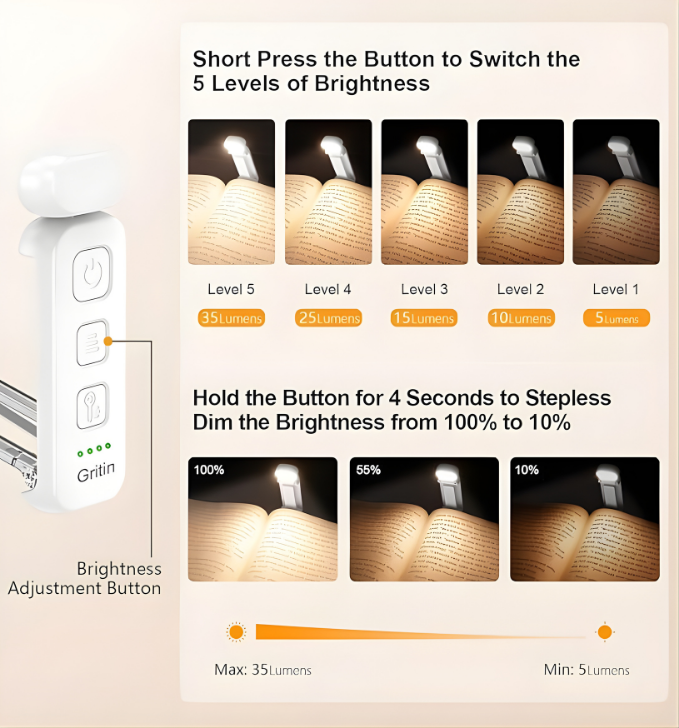 Short Press the Button to Switch the 5 Levels of Brightness

Level 5
35Lumens

Level 4
25Lumens

Level 3
15Lumens

Level 2
10Lumens

Level 1
5Lumens

Gritin

Brightness Adjustment Button

Hold the Button for 4 Seconds to Stepless Dim the Brightness from 100% to 10%

100%

55%

10%

Max: 35Lumens

Min: 5Lumens